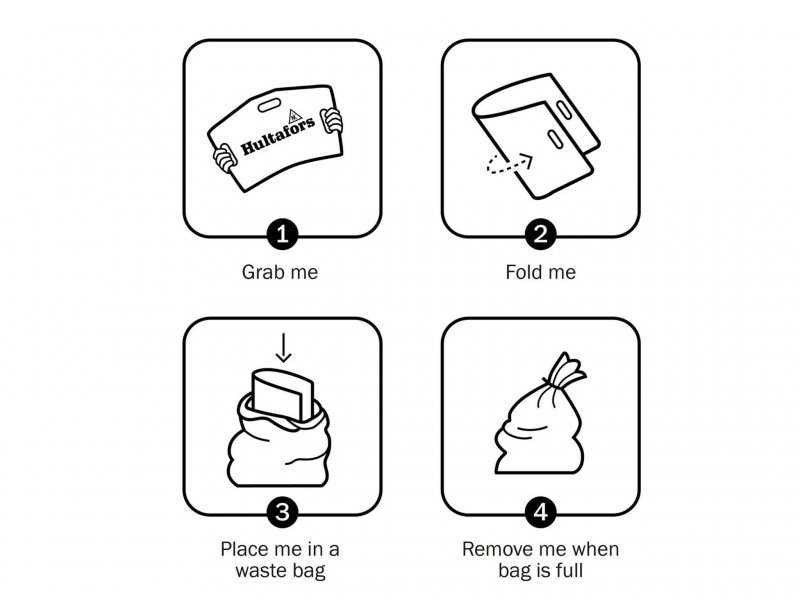 Hultafors

1

Grab me

2

Fold me

3

Place me in a waste bag

4

Remove me when bag is full