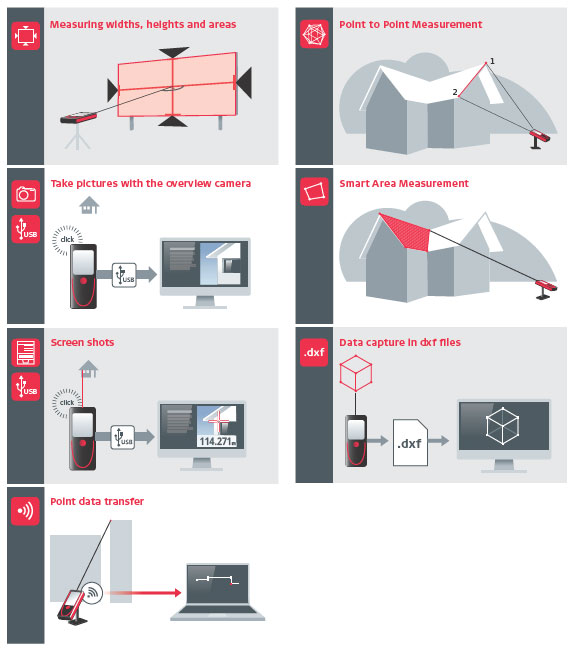 Measuring widths, heights and areas

Point to Point Measurement

1

2

Take pictures with the overview camera

USB

click

USB

Smart Area Measurement

Screen shots

USB

click

USB

114.271m

.dxf

Data capture in dxf files

.dxf

Point data transfer