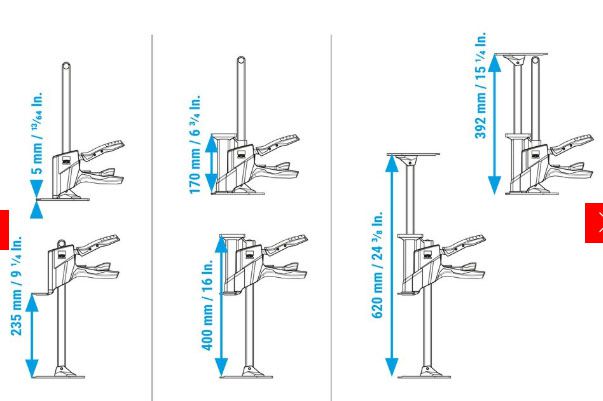 5 mm / $^{13}/_{64}$ In.

235 mm / 9 $^{1}/_{4}$ In.

170 mm / 6 $^{3}/_{4}$ In.

400 mm / 16 In.

620 mm / 24 $^{3}/_{8}$ In.

392 mm / 15 $^{1}/_{4}$ In.